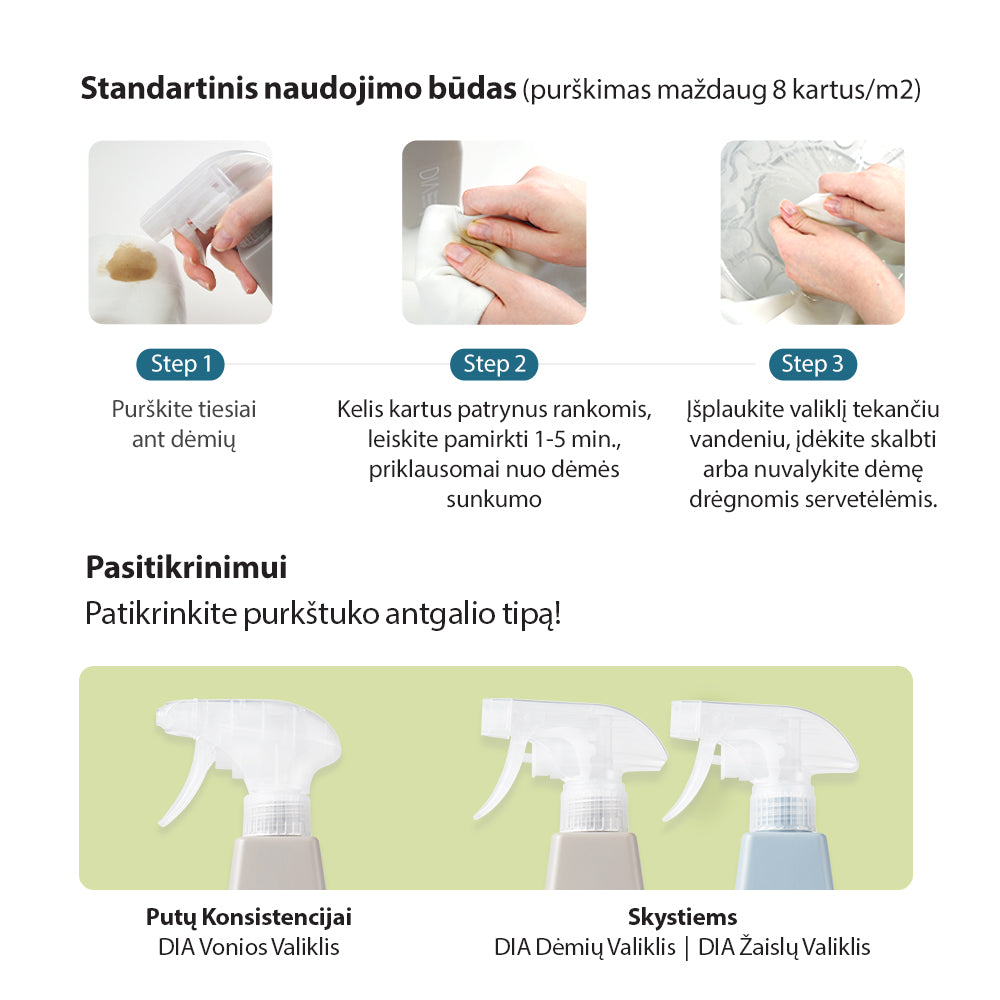 **Standartinis naudojimo būdas** (purškimas maždaug 8 kartus/m2)

Step 1
Purškite tiesiai ant dėmių

Step 2
Kelis kartus patrynus rankomis, leiskite pamirkti 1-5 min., priklausomai nuo dėmės sunkumo

Step 3
Įšplaukite valiklį tekančiu vandeniu, įdėkite skalbti arba nuvalykite dėmę drėgnomis servetėlėmis.

**Pasitikrinimui**
Patikrinkite purkštuko antgalio tipą!

**Putų Konsistencijai**
DIA Vonios Valiklis

**Skystiems**
DIA Dėmių Valiklis | DIA Žaislų Valiklis