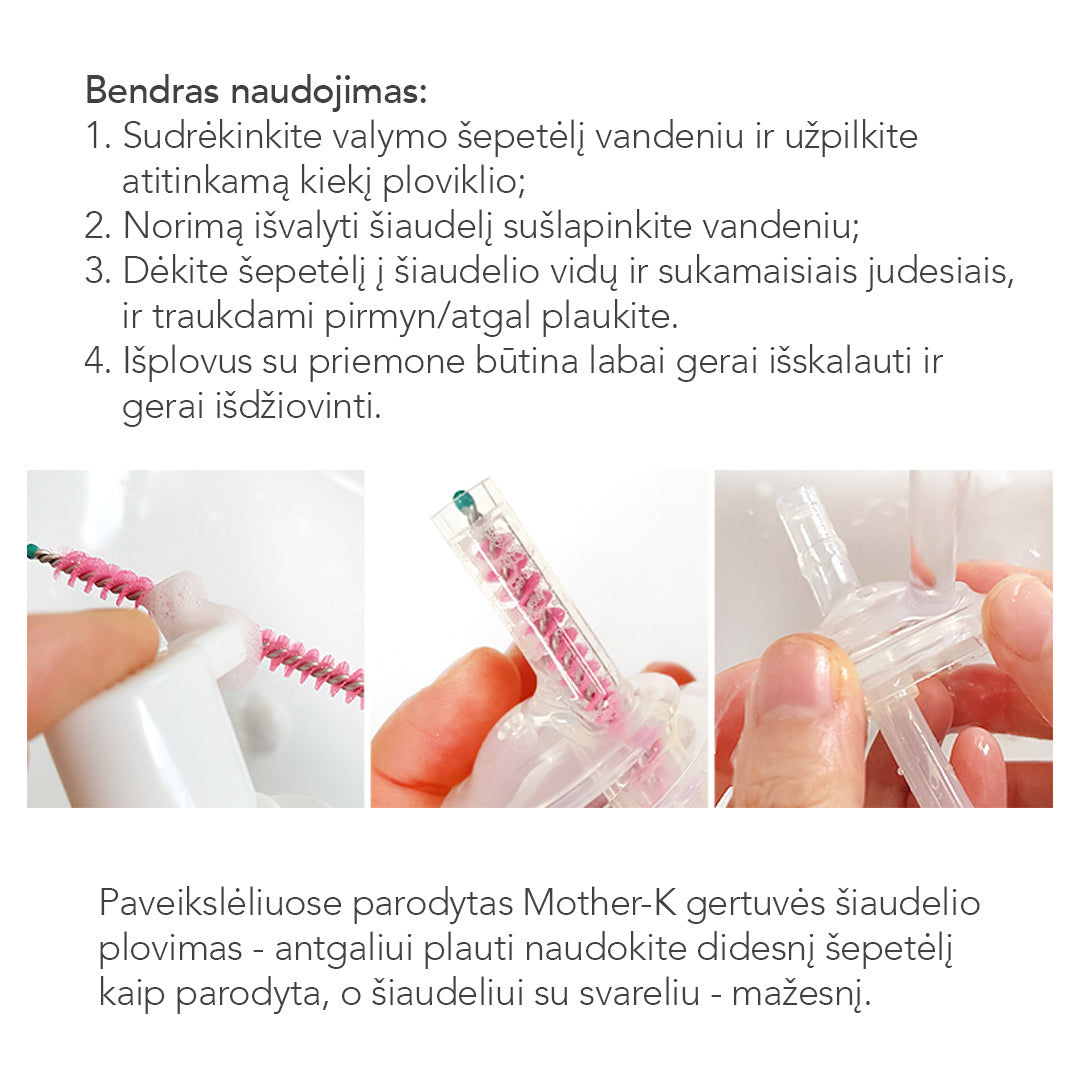 Bendras naudojimas:
1. Sudrėkinkite valymo šepetėlį vandeniu ir užpilkite atitinkamą kiekį ploviklio;
2. Norimą išvalyti šiaudelį sušlapinkite vandeniu;
3. Dėkite šepetėlį į šiaudelio vidų ir sukamaisiais judesiais, ir traukdami pirmyn/atgal plaukite.
4. Išplovus su priemone būtina labai gerai išskalauti ir gerai išdžiovinti.

Paveikslėliuose parodytas Mother-K gertuvės šiaudelio plovimas - antgaliui plauti naudokite didesnį šepetėlį kaip parodyta, o šiaudeliui su svareliu - mažesnį.