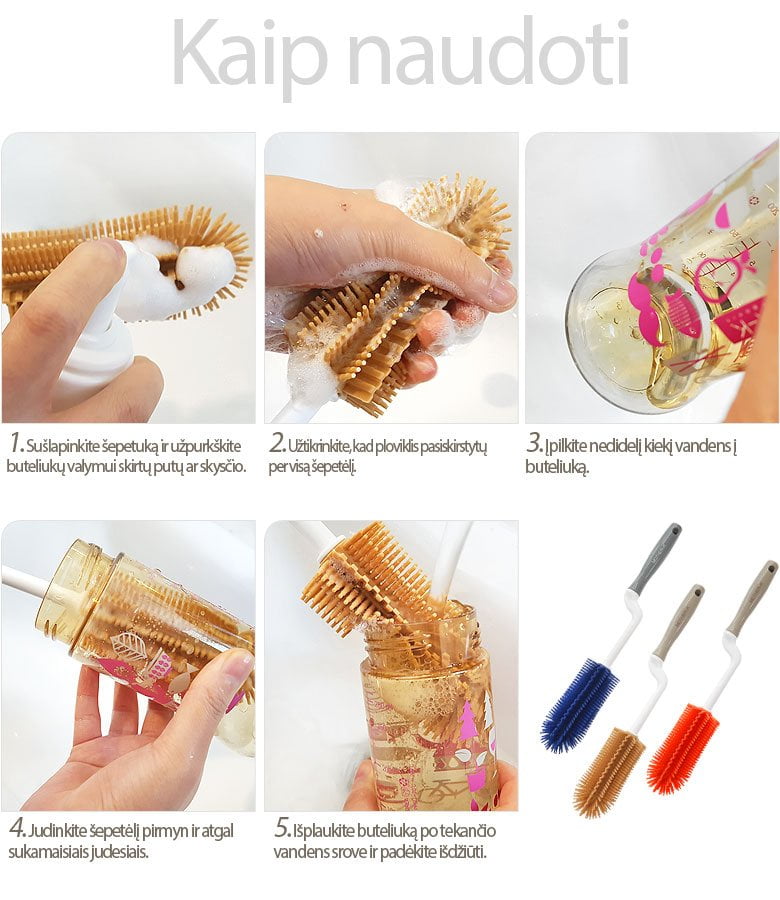 Kaip naudoti

1. Sušlapinkite šepetuką ir užpurkškite buteliukų valymui skirtų putų ar skysčio.

2. Užtikrinkite, kad ploviklis pasiskirstytų per visą šepetėlį.

3. Įpilkite nedidelį kiekį vandens į buteliuką.

4. Judinkite šepetėlį pirmyn ir atgal sukamaisiais judesiais.

5. Išplaukite buteliuką po tekančio vandens srove ir padėkite išdžiūti.